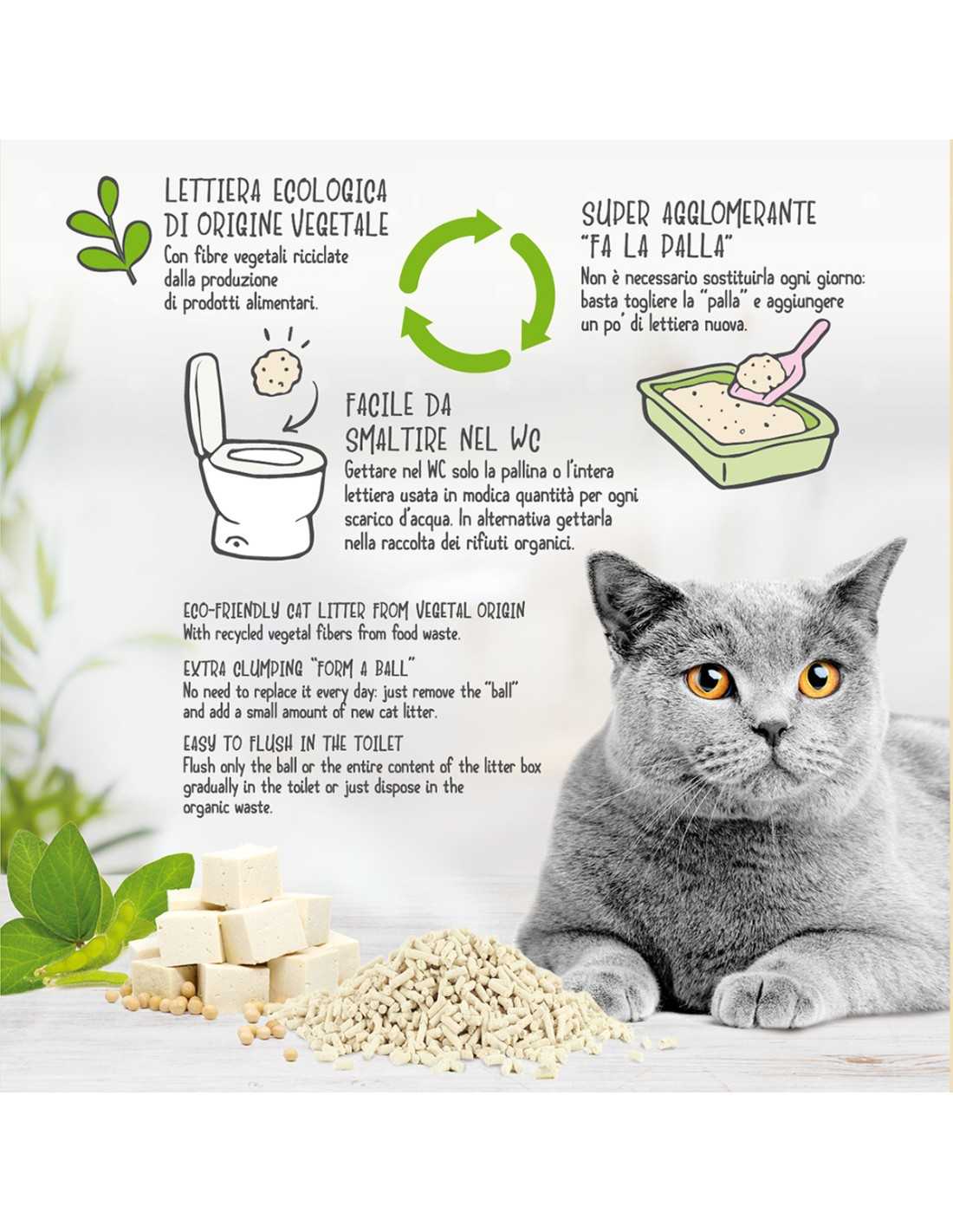 LETTIERA ECOLOGICA DI ORIGINE VEGETALE
Con fibre vegetali riciclate dalla produzione di prodotti alimentari.

SUPER AGGLOMERANTE "FA LA PALLA"
Non è necessario sostituirla ogni giorno: basta togliere la "palla" e aggiungere un po' di lettiera nuova.

FACILE DA SMALTIRE NEL WC
Gettare nel WC solo la pallina o l'intera lettiera usata in modica quantità per ogni scarico d'acqua. In alternativa gettarla nella raccolta dei rifiuti organici.

ECO-FRIENDLY CAT LITTER FROM VEGETAL ORIGIN
With recycled vegetal fibers from food waste.

EXTRA CLUMPING "FORM A BALL"
No need to replace it every day: just remove the "ball" and add a small amount of new cat litter.

EASY TO FLUSH IN THE TOILET
Flush only the ball or the entire content of the litter box gradually in the toilet or just dispose in the organic waste.