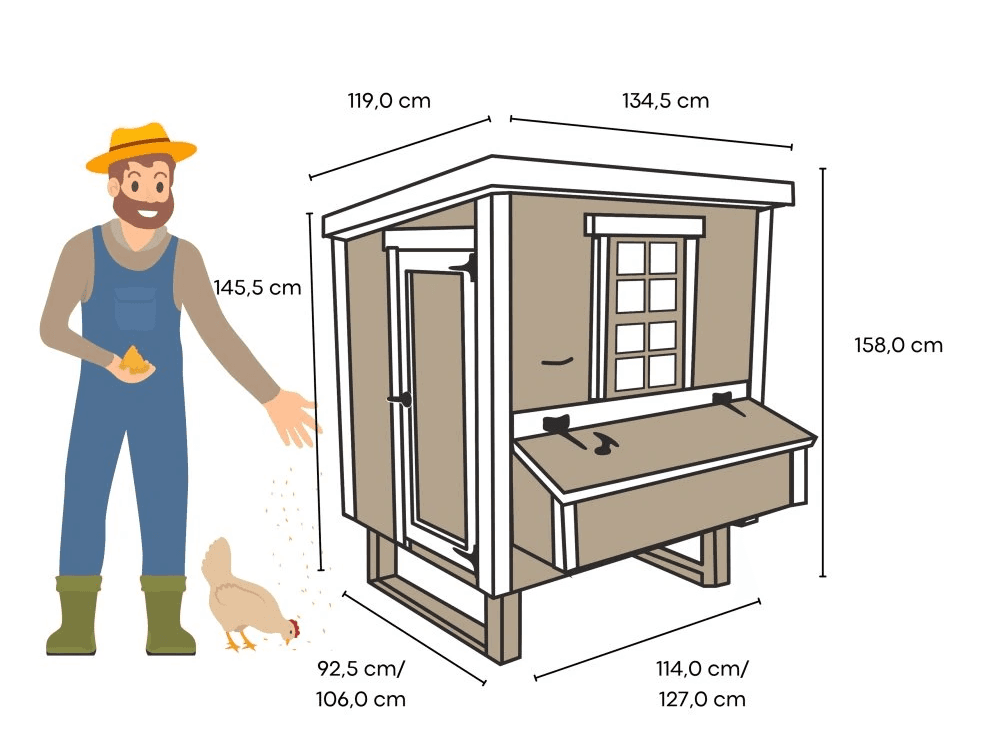 119,0 cm

134,5 cm

145,5 cm

158,0 cm

92,5 cm/
106,0 cm

114,0 cm/
127,0 cm