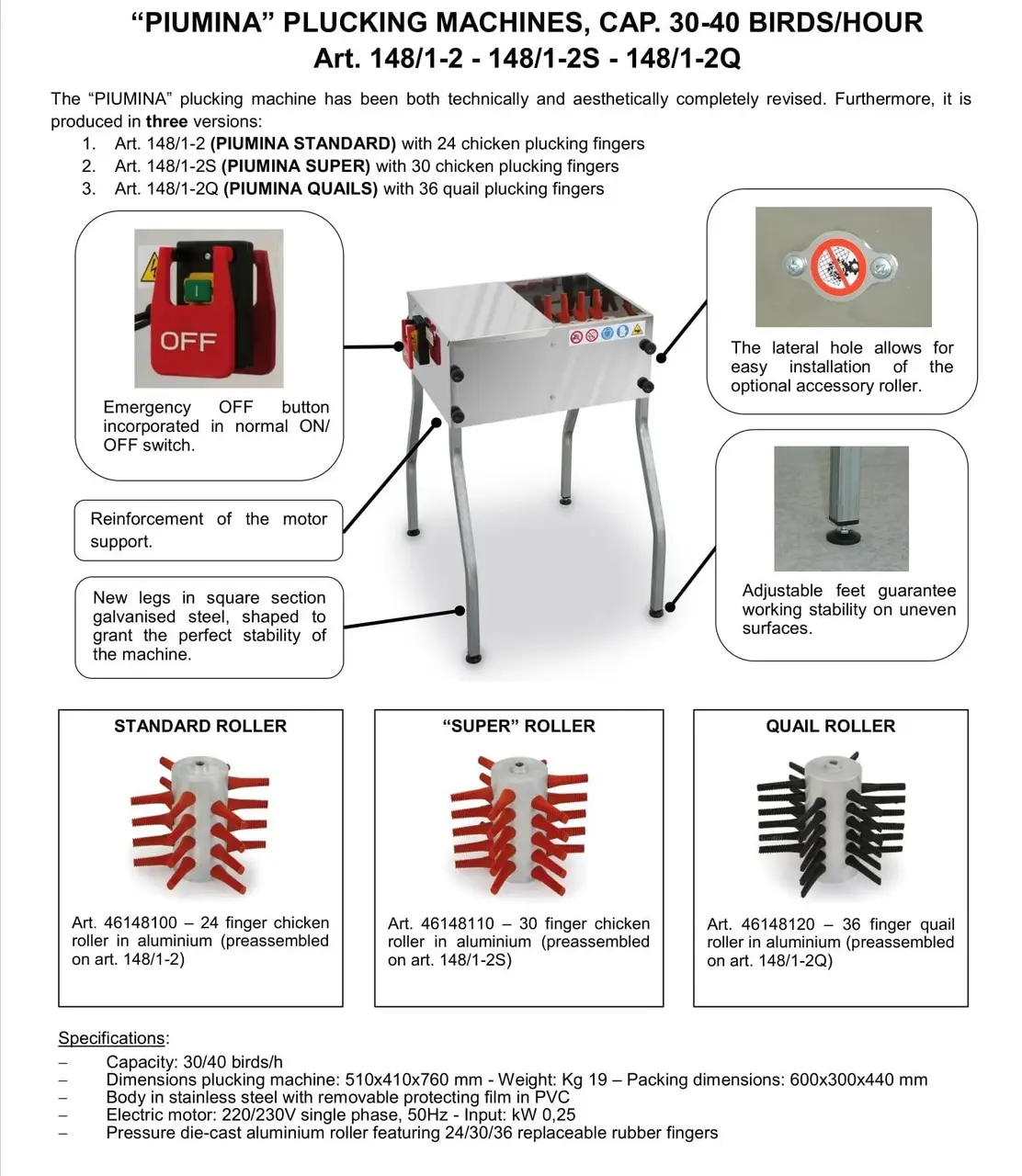 “PIUMINA” PLUCKING MACHINES, CAP. 30-40 BIRDS/HOUR
Art. 148/1-2 - 148/1-2S - 148/1-2Q

The “PIUMINA” plucking machine has been both technically and aesthetically completely revised. Furthermore, it is produced in three versions:
1. Art. 148/1-2 (PIUMINA STANDARD) with 24 chicken plucking fingers
2. Art. 148/1-2S (PIUMINA SUPER) with 30 chicken plucking fingers
3. Art. 148/1-2Q (PIUMINA QUAILS) with 36 quail plucking fingers

OFF

Emergency OFF button incorporated in normal ON/OFF switch.

Reinforcement of the motor support.

New legs in square section galvanised steel, shaped to grant the perfect stability of the machine.

The lateral hole allows for easy installation of the optional accessory roller.

Adjustable feet guarantee working stability on uneven surfaces.

STANDARD ROLLER

Art. 46148100 – 24 finger chicken roller in aluminium (preassembled on art. 148/1-2)

“SUPER” ROLLER

Art. 46148110 – 30 finger chicken roller in aluminium (preassembled on art. 148/1-2S)

QUAIL ROLLER

Art. 46148120 – 36 finger quail roller in aluminium (preassembled on art. 148/1-2Q)

Specifications:
– Capacity: 30/40 birds/h
– Dimensions plucking machine: 510x410x760 mm - Weight: Kg 19 – Packing dimensions: 600x300x440 mm
– Body in stainless steel with removable protecting film in PVC
– Electric motor: 220/230V single phase, 50Hz - Input: kW 0,25
– Pressure die-cast aluminium roller featuring 24/30/36 replaceable rubber fingers